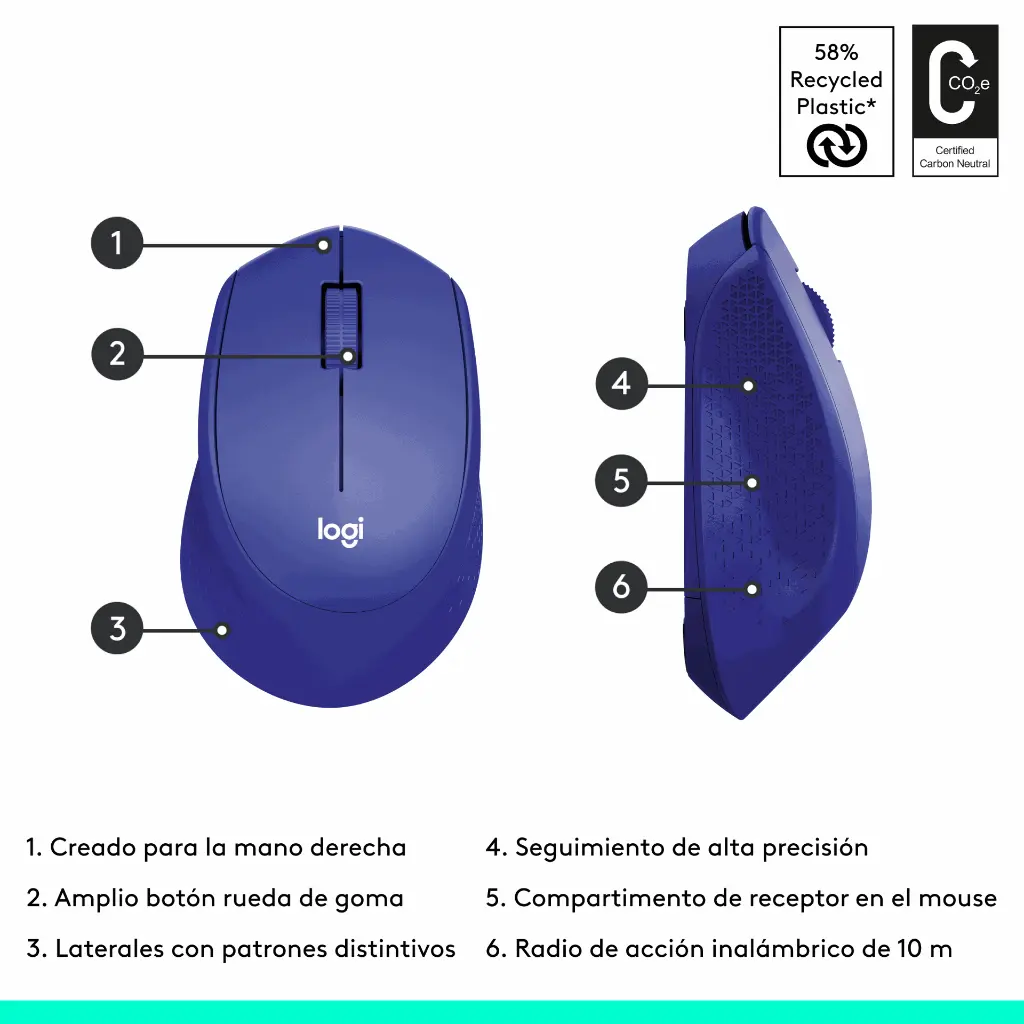 58%
Recycled
Plastic*

$CO_2e$
Certified
Carbon Neutral

1

2

3

logi

4

5

6

1. Creado para la mano derecha
2. Amplio botón rueda de goma
3. Laterales con patrones distintivos

4. Seguimiento de alta precisión
5. Compartimento de receptor en el mouse
6. Radio de acción inalámbrico de 10 m